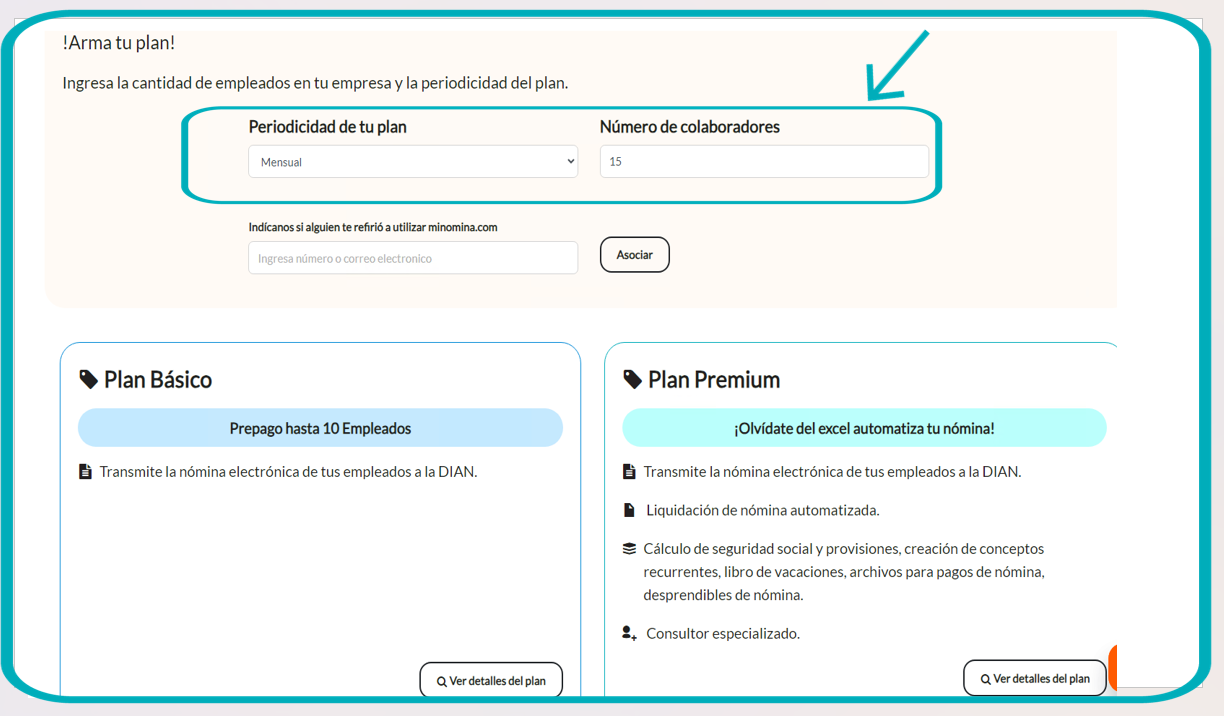 !Arma tu plan!

Ingresa la cantidad de empleados en tu empresa y la periodicidad del plan.

Periodicidad de tu plan
Mensual

Número de colaboradores
15

Indícanos si alguien te refirió a utilizar minomina.com
Ingresa número o correo electronico
Asociar

Plan Básico

Prepago hasta 10 Empleados

Transmite la nómina electrónica de tus empleados a la DIAN.

Ver detalles del plan

Plan Premium

¡Olvídate del excel automatiza tu nómina!

Transmite la nómina electrónica de tus empleados a la DIAN.

Liquidación de nómina automatizada.

Cálculo de seguridad social y provisiones, creación de conceptos recurrentes, libro de vacaciones, archivos para pagos de nómina, desprendibles de nómina.

Consultor especializado.

Ver detalles del plan